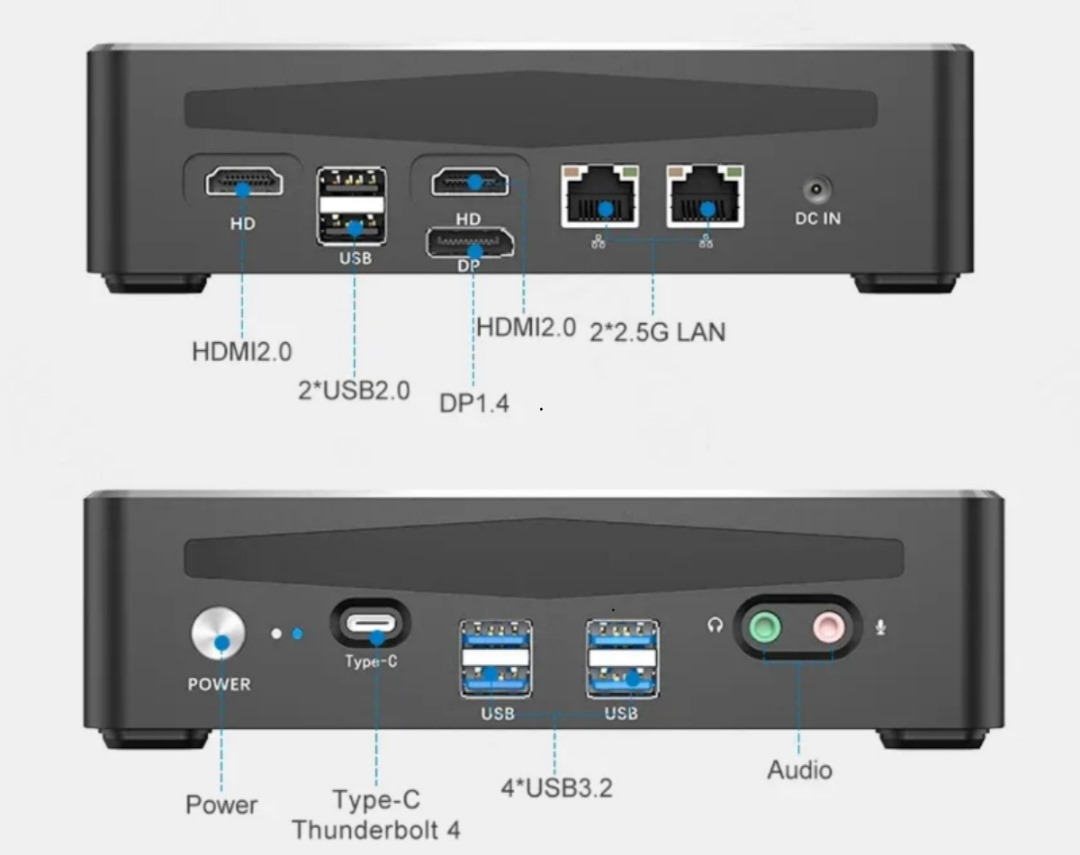 HD

USB

HD

DP

DC IN

HDMI2.0

2*USB2.0

DP1.4

HDMI2.0

2*2.5G LAN

POWER

Type-C

USB

USB

Power

Type-C
Thunderbolt 4

4*USB3.2

Audio